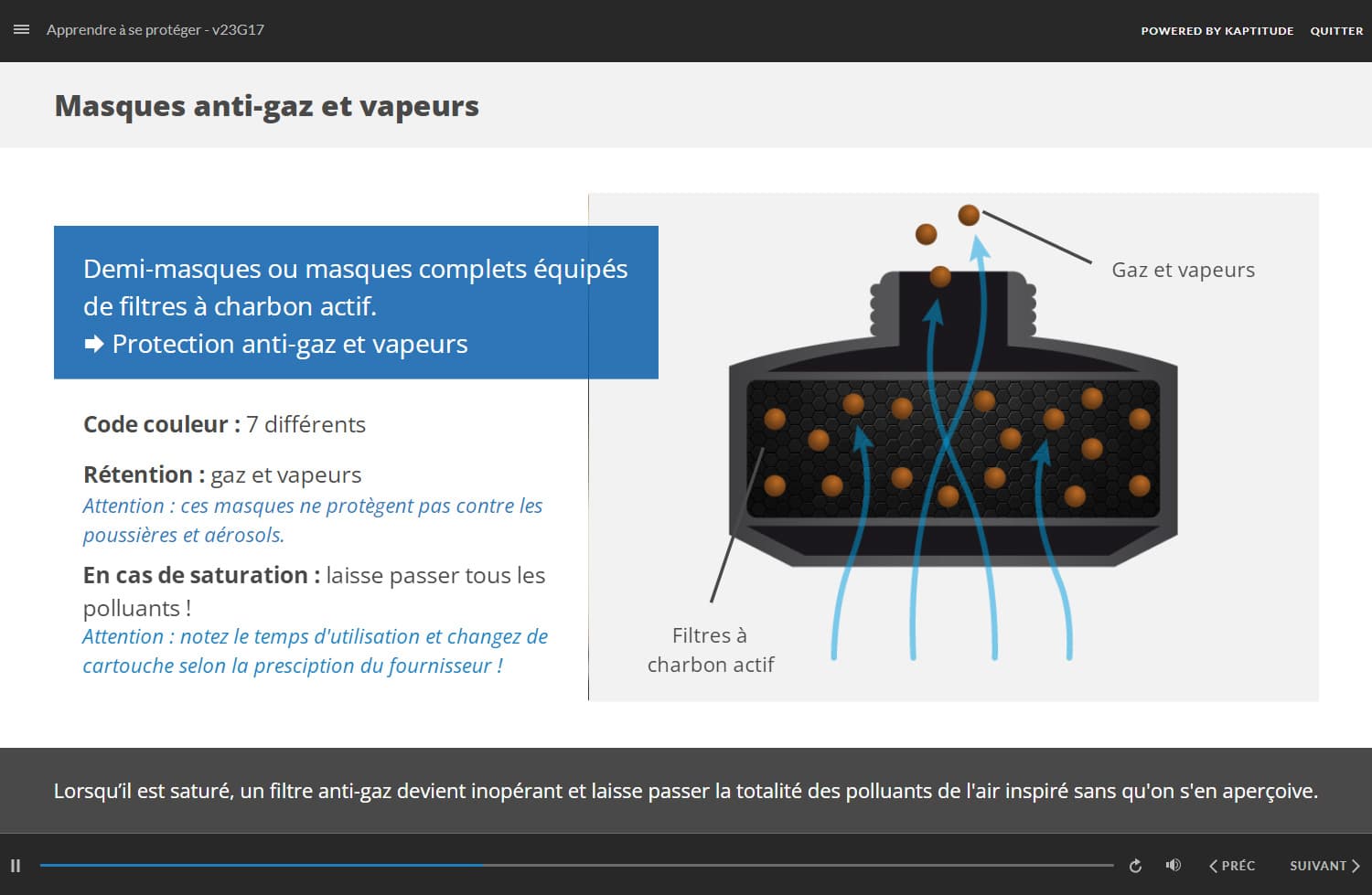 Apprendre à se protéger - v23G17

POWERED BY KAPTITUDE QUITTER

Masques anti-gaz et vapeurs

Demi-masques ou masques complets équipés de filtres à charbon actif.
➡ Protection anti-gaz et vapeurs

Code couleur : 7 différents

Rétention : gaz et vapeurs
Attention : ces masques ne protègent pas contre les poussières et aérosols.

En cas de saturation : laisse passer tous les polluants !
Attention : notez le temps d'utilisation et changez de cartouche selon la presciption du fournisseur !

Gaz et vapeurs

Filtres à charbon actif

Lorsqu'il est saturé, un filtre anti-gaz devient inopérant et laisse passer la totalité des polluants de l'air inspiré sans qu'on s'en aperçoive.

PRÉC SUIVANT