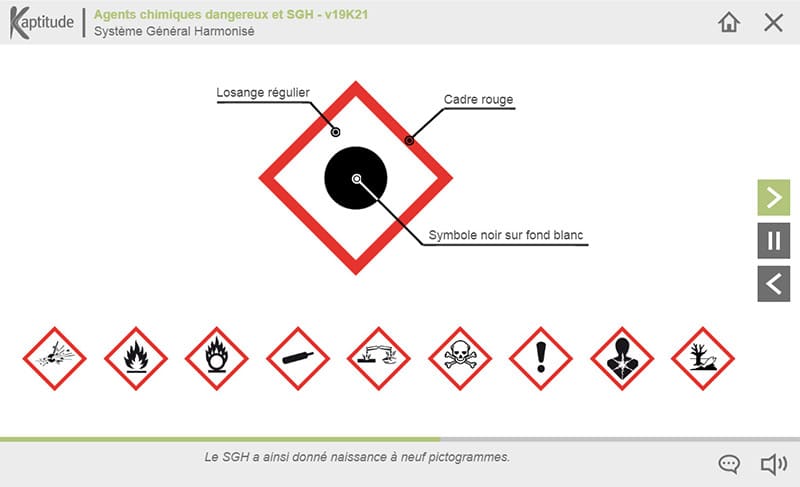 Kaptitude
Agents chimiques dangereux et SGH - v19K21
Système Général Harmonisé

Losange régulier
Cadre rouge
Symbole noir sur fond blanc

Le SGH a ainsi donné naissance à neuf pictogrammes.