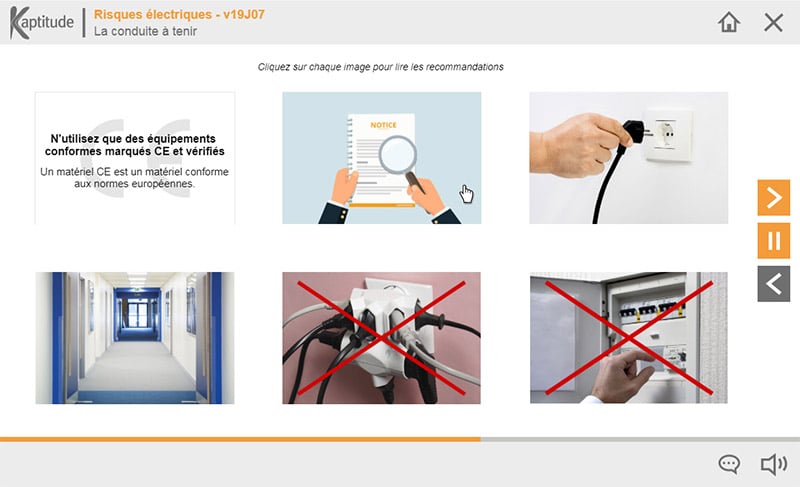 Kaptitude

Risques électriques - v19J07
La conduite à tenir

Cliquez sur chaque image pour lire les recommandations

N'utilisez que des équipements conformes marqués CE et vérifiés
Un matériel CE est un matériel conforme aux normes européennes.

NOTICE