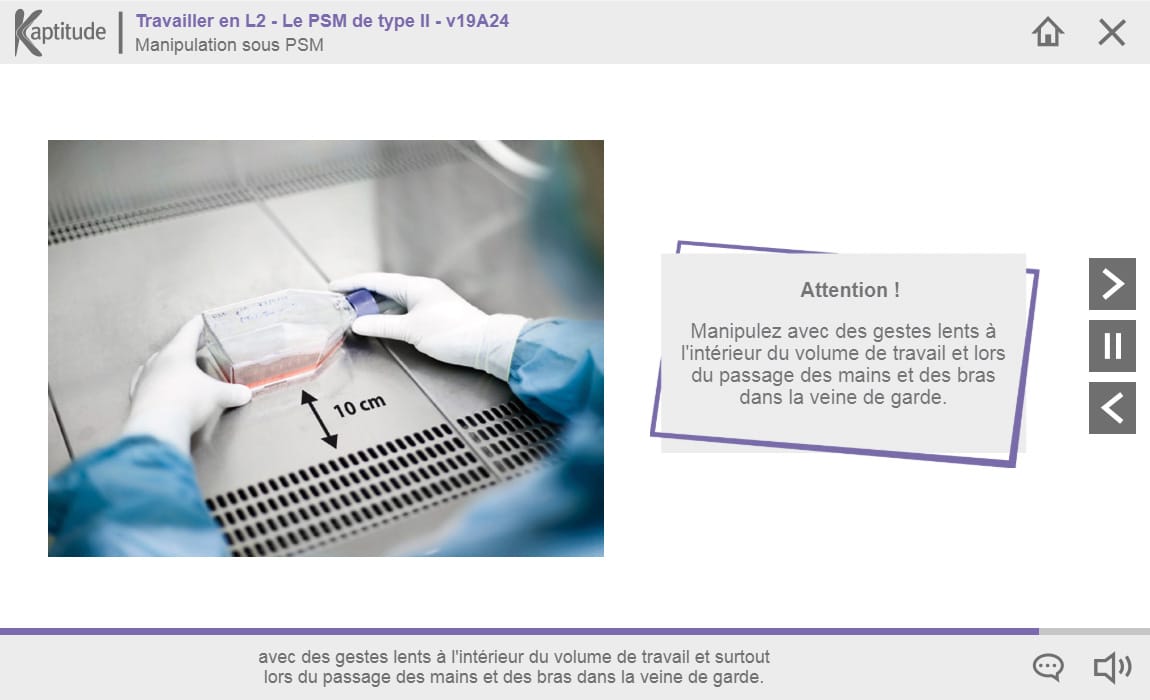 Kaptitude

Travailler en L2 - Le PSM de type II - v19A24
Manipulation sous PSM

10 cm

Attention !

Manipulez avec des gestes lents à l'intérieur du volume de travail et lors du passage des mains et des bras dans la veine de garde.

avec des gestes lents à l'intérieur du volume de travail et surtout lors du passage des mains et des bras dans la veine de garde.