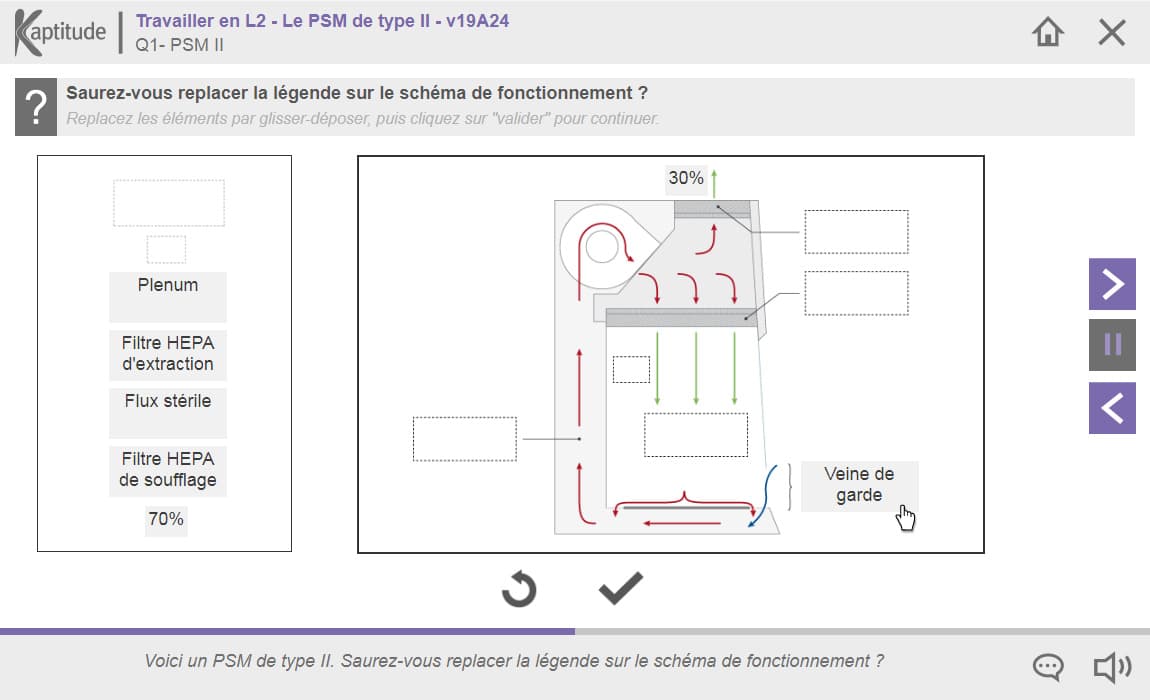 Kaptitude
Travailler en L2 - Le PSM de type II - v19A24
Q1- PSM II

?
Saurez-vous replacer la légende sur le schéma de fonctionnement ?
Replacez les éléments par glisser-déposer, puis cliquez sur "valider" pour continuer.

Plenum

Filtre HEPA d'extraction

Flux stérile

Filtre HEPA de soufflage

70%

30%

Veine de garde

Voici un PSM de type II. Saurez-vous replacer la légende sur le schéma de fonctionnement ?