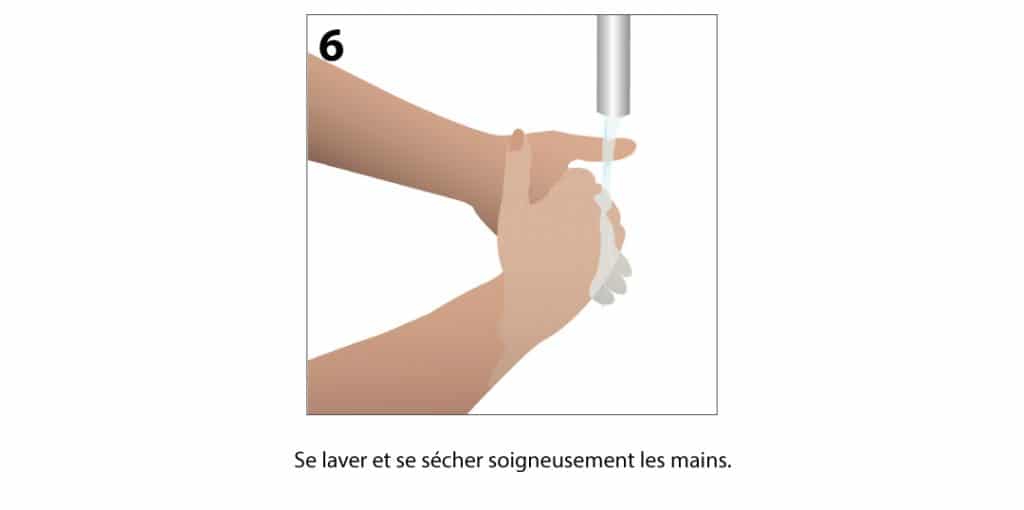 6

Se laver et se sécher soigneusement les mains.