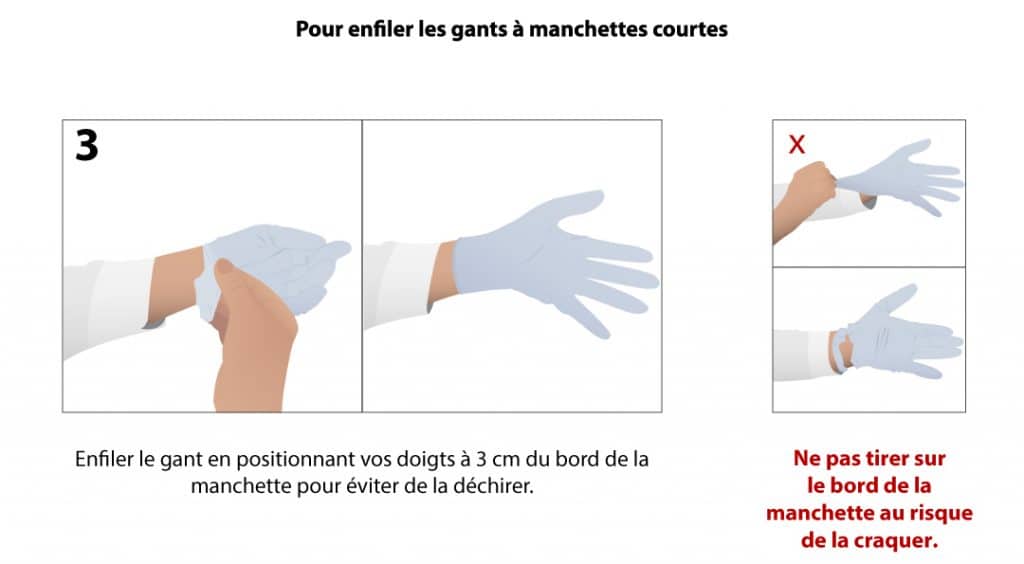 Pour enfiler les gants à manchettes courtes

3

X

Enfiler le gant en positionnant vos doigts à 3 cm du bord de la manchette pour éviter de la déchirer.

Ne pas tirer sur le bord de la manchette au risque de la craquer.