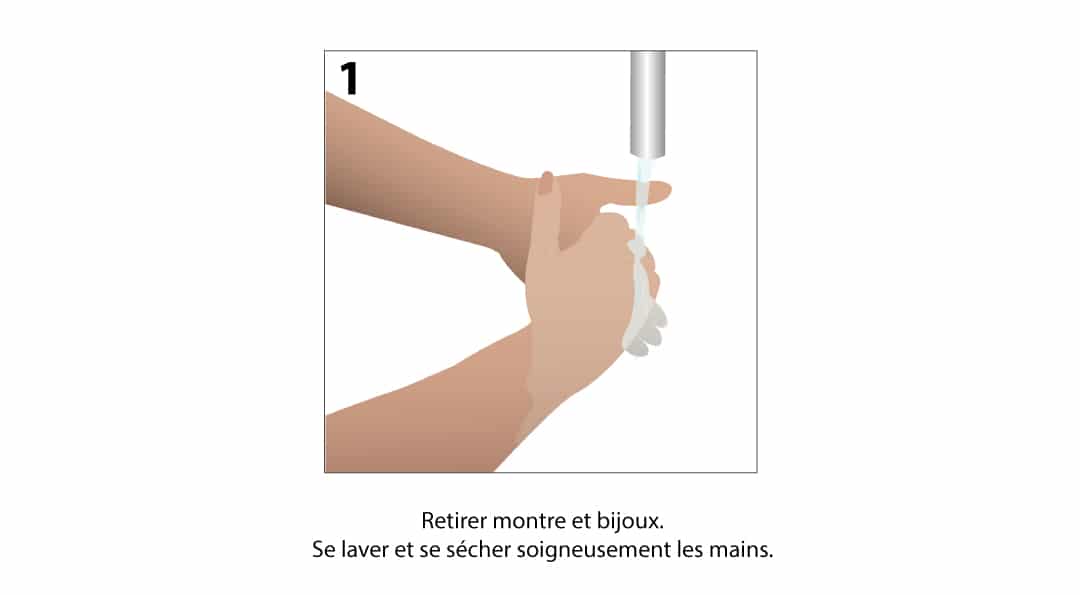 1

Retirer montre et bijoux.
Se laver et se sécher soigneusement les mains.