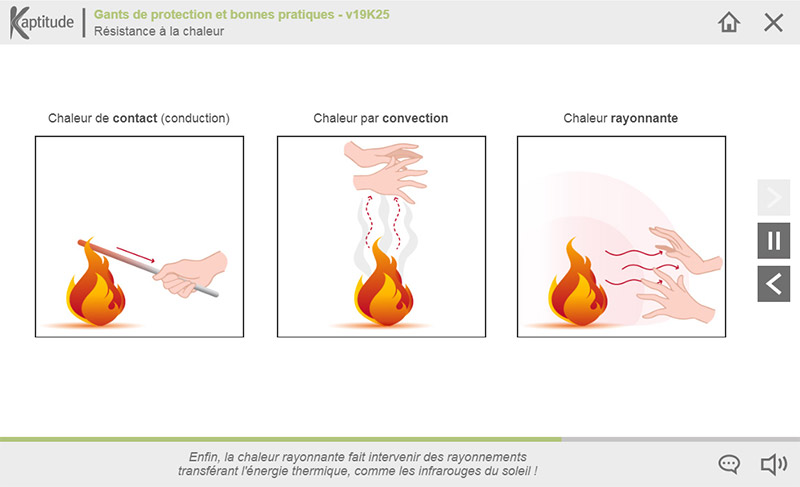 Kaptitude
Gants de protection et bonnes pratiques - v19K25
Résistance à la chaleur

Chaleur de contact (conduction)

Chaleur par convection

Chaleur rayonnante

Enfin, la chaleur rayonnante fait intervenir des rayonnements transférant l'énergie thermique, comme les infrarouges du soleil !