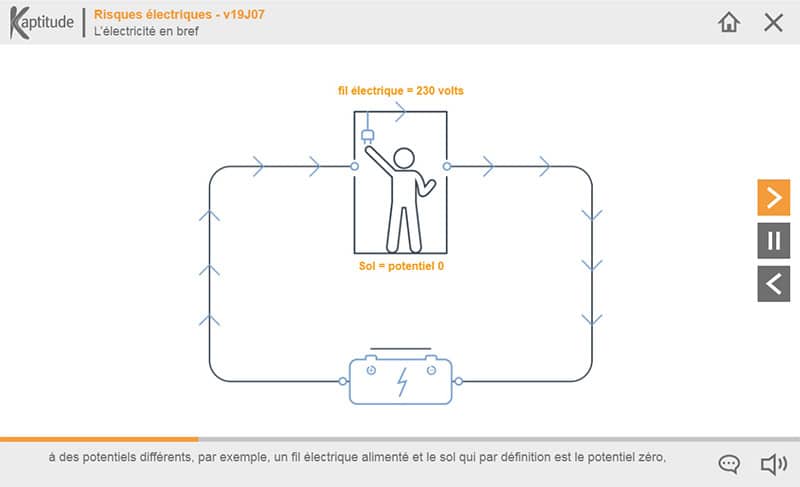 Kaptitude
Risques électriques - v19J07
L'électricité en bref

fil électrique = 230 volts

Sol = potentiel 0

à des potentiels différents, par exemple, un fil électrique alimenté et le sol qui par définition est le potentiel zéro,