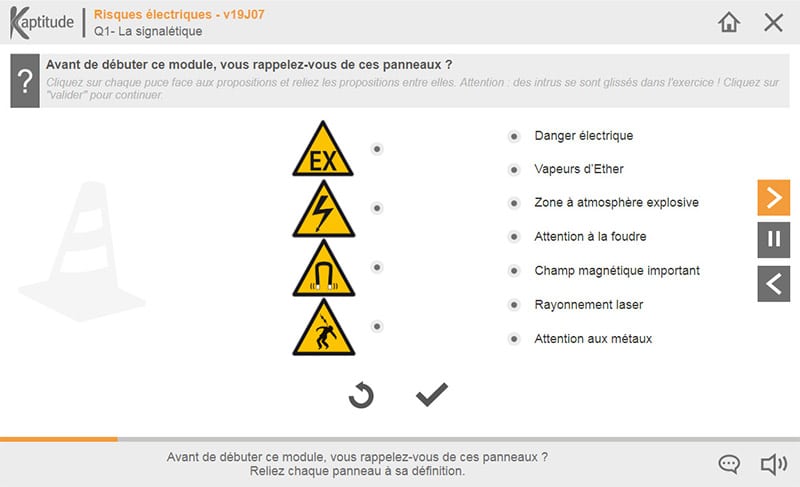 Kaptitude
Risques électriques - v19J07
Q1- La signalétique

?
Avant de débuter ce module, vous rappelez-vous de ces panneaux ?
Cliquez sur chaque puce face aux propositions et reliez les propositions entre elles. Attention : des intrus se sont glissés dans l'exercice ! Cliquez sur "valider" pour continuer.

EX

Danger électrique
Vapeurs d'Ether
Zone à atmosphère explosive
Attention à la foudre
Champ magnétique important
Rayonnement laser
Attention aux métaux

Avant de débuter ce module, vous rappelez-vous de ces panneaux ?
Reliez chaque panneau à sa définition.